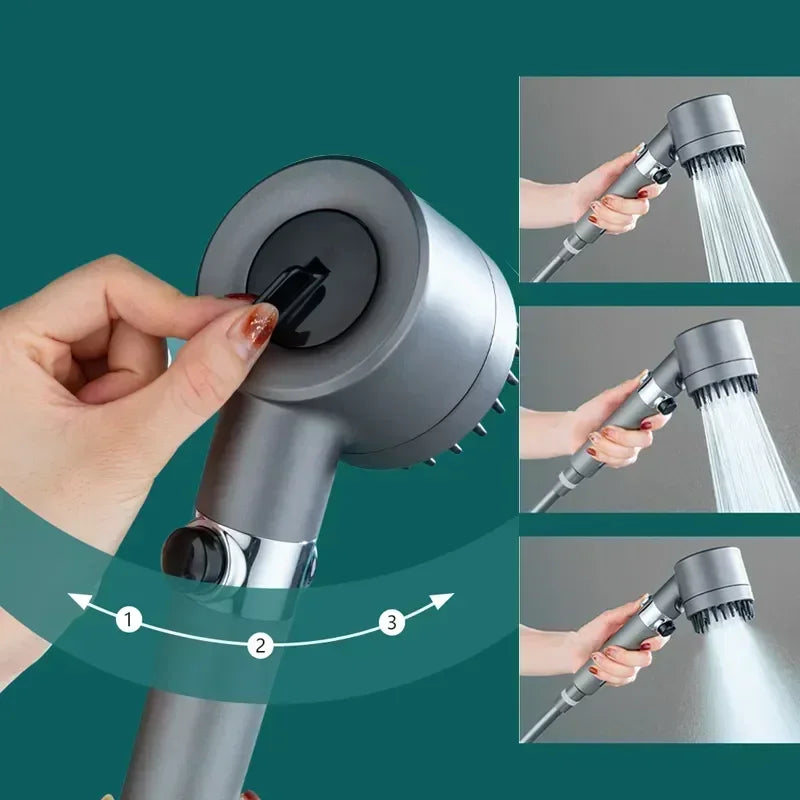 1
2
3